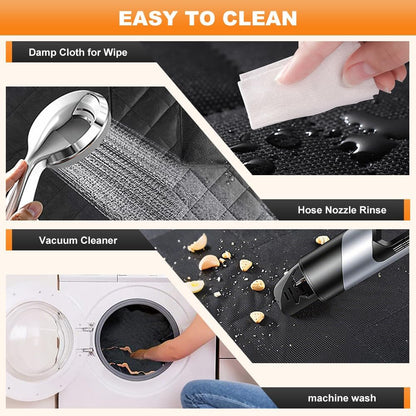 EASY TO CLEAN

Damp Cloth for Wipe

Hose Nozzle Rinse

Vacuum Cleaner

machine wash