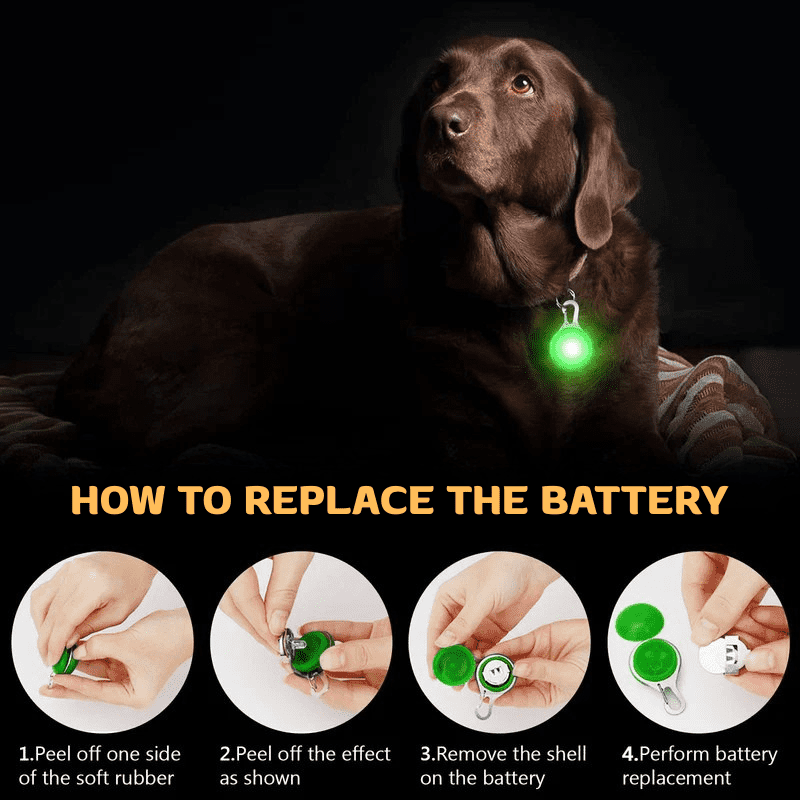 HOW TO REPLACE THE BATTERY

1.Peel off one side of the soft rubber

2.Peel off the effect as shown

3.Remove the shell on the battery

4.Perform battery replacement