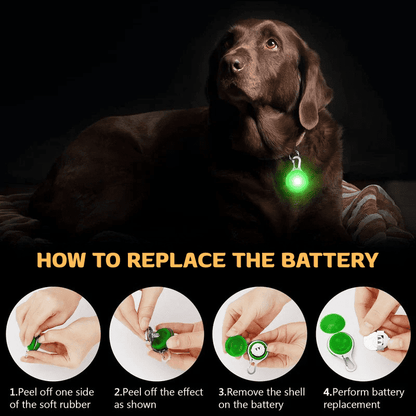 HOW TO REPLACE THE BATTERY

1.Peel off one side of the soft rubber

2.Peel off the effect as shown

3.Remove the shell on the battery

4.Perform battery replacement